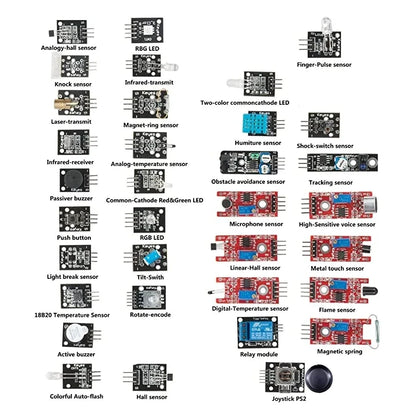 Analogy-hall sensor
Knock sensor
Laser-transmit
Infrared-receiver
Passiver buzzer
Push button
Light break sensor
18B20 Temperature Sensor
Active buzzer
Colorful Auto-flash

RBG LED
Infrared-transmit
Magnet-ring sensor
Analog-temperature sensor
Common-Cathode Red&Green LED
RGB LED
Tilt-Swith
Rotate-encode
Hall sensor

Finger-Pulse sensor
Two-color commoncathode LED
Humiture sensor
Shock-switch sensor
Obstacle avoidance sensor
Tracking sensor
Microphone sensor
High-Sensitive voice sensor
Linear-Hall sensor
Metal touch sensor
Digital-Temperature sensor
Flame sensor
Relay module
Magnetic spring
Joystick PS2